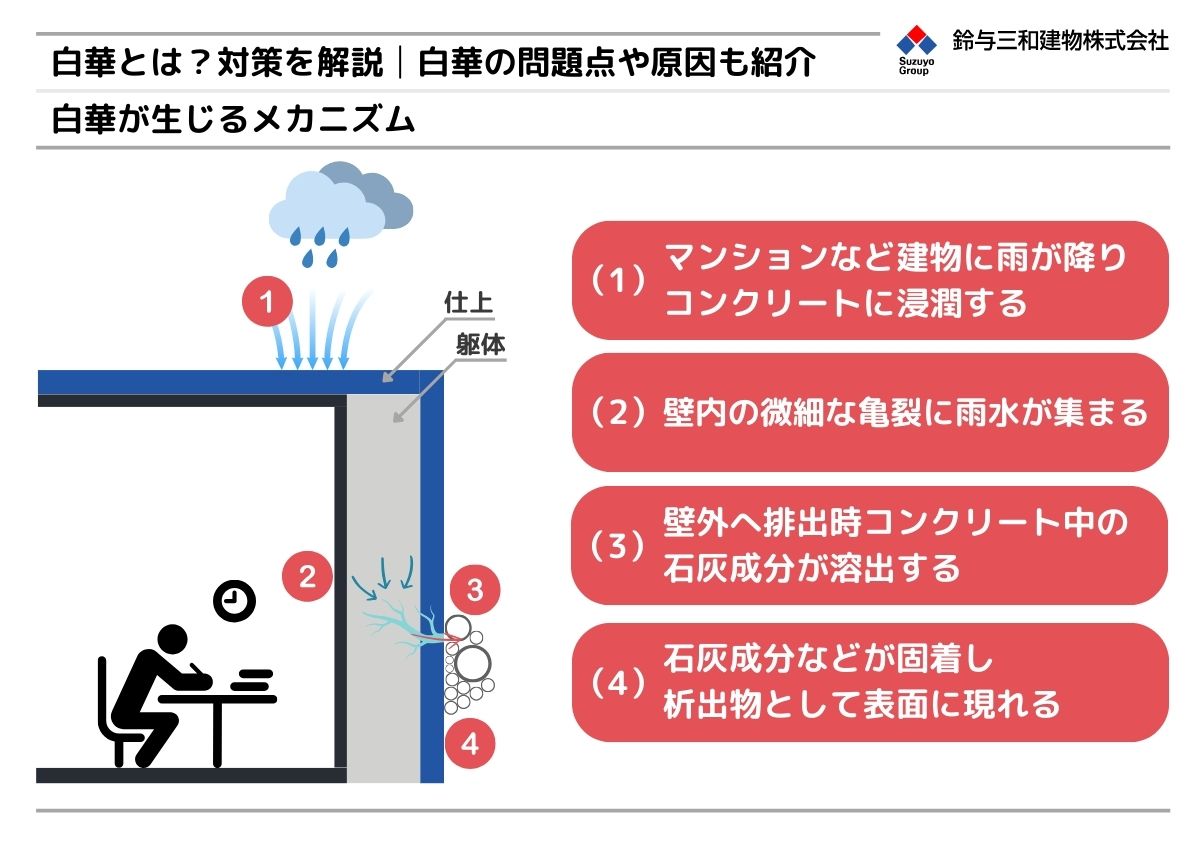 白華とは？対策を解説｜白華の問題点や原因も紹介

Suzuyo Group 鈴与三和建物株式会社

白華が生じるメカニズム

1

仕上

躯体

2

3

4

（1）マンションなど建物に雨が降りコンクリートに浸潤する

（2）壁内の微細な亀裂に雨水が集まる

（3）壁外へ排出時コンクリート中の石灰成分が溶出する

（4）石灰成分などが固着し析出物として表面に現れる